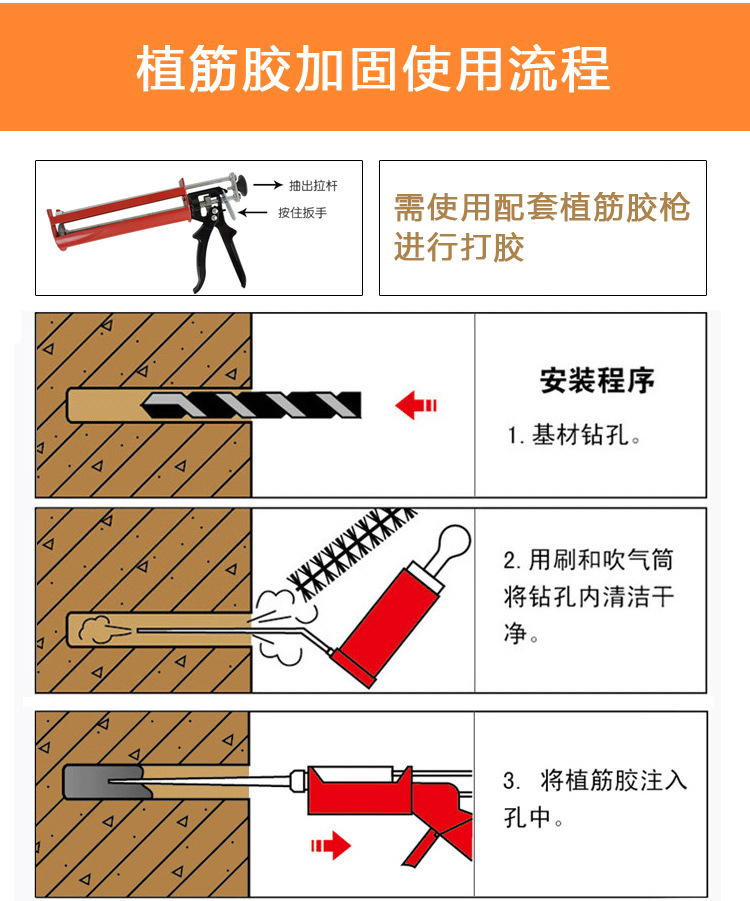 植筋胶加固使用流程

抽出拉杆
按住扳手

需使用配套植筋胶枪进行打胶

安装程序

1. 基材钻孔。

2. 用刷和吹气筒将钻孔内清洁干净。

3. 将植筋胶注入孔中。